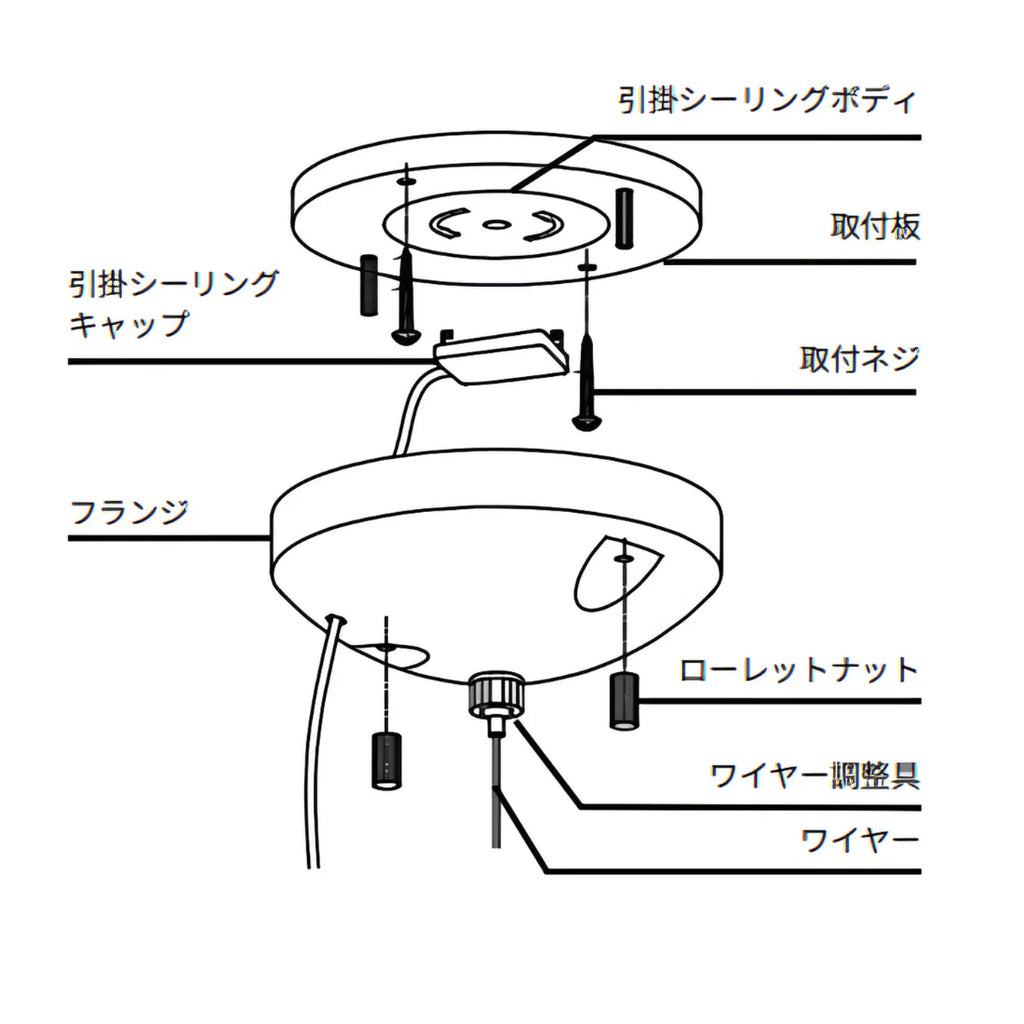 引掛シーリングボディ

取付板

引掛シーリングキャップ

取付ネジ

フランジ

ローレットナット

ワイヤー調整具

ワイヤー